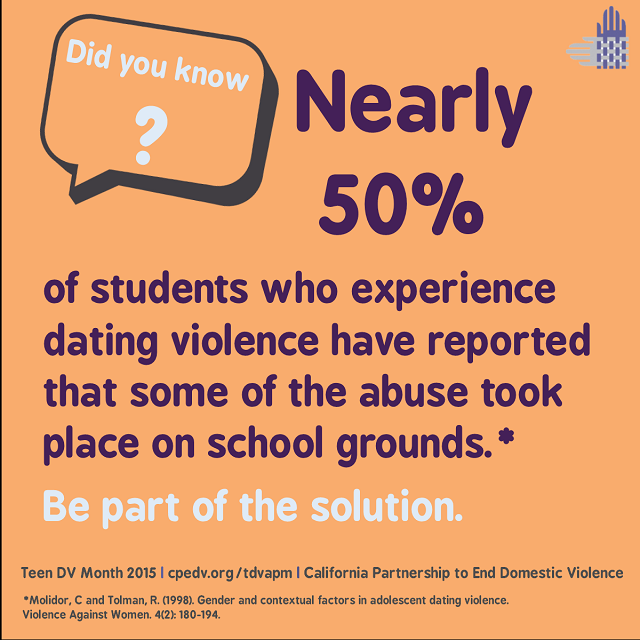 Did you know

?

Nearly 50%

of students who experience dating violence have reported that some of the abuse took place on school grounds.*

Be part of the solution.

Teen DV Month 2015 | cpedv.org/tdvapm | California Partnership to End Domestic Violence

*Molidor, C and Tolman, R. (1998). Gender and contextual factors in adolescent dating violence. Violence Against Women. 4(2): 180-194.